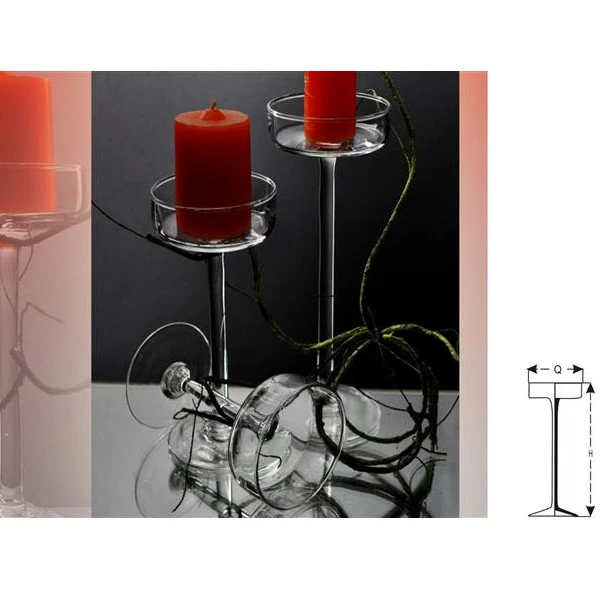 Q
H